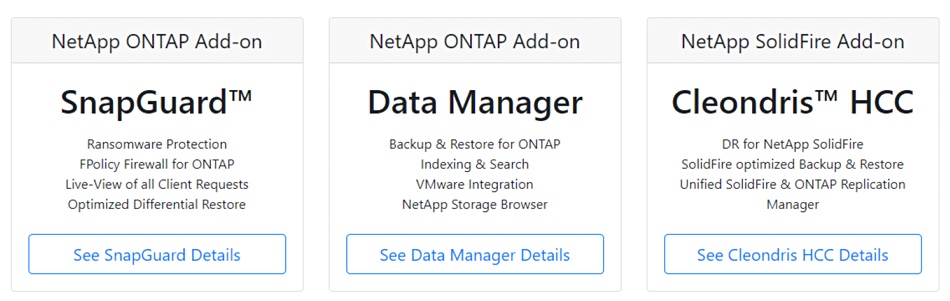 NetApp ONTAP Add-on

SnapGuard™

Ransomware Protection
FPolicy Firewall for ONTAP
Live-View of all Client Requests
Optimized Differential Restore

See SnapGuard Details

NetApp ONTAP Add-on

Data Manager

Backup & Restore for ONTAP
Indexing & Search
VMware Integration
NetApp Storage Browser

See Data Manager Details

NetApp SolidFire Add-on

Cleondris™ HCC

DR for NetApp SolidFire
SolidFire optimized Backup & Restore
Unified SolidFire & ONTAP Replication Manager

See Cleondris HCC Details