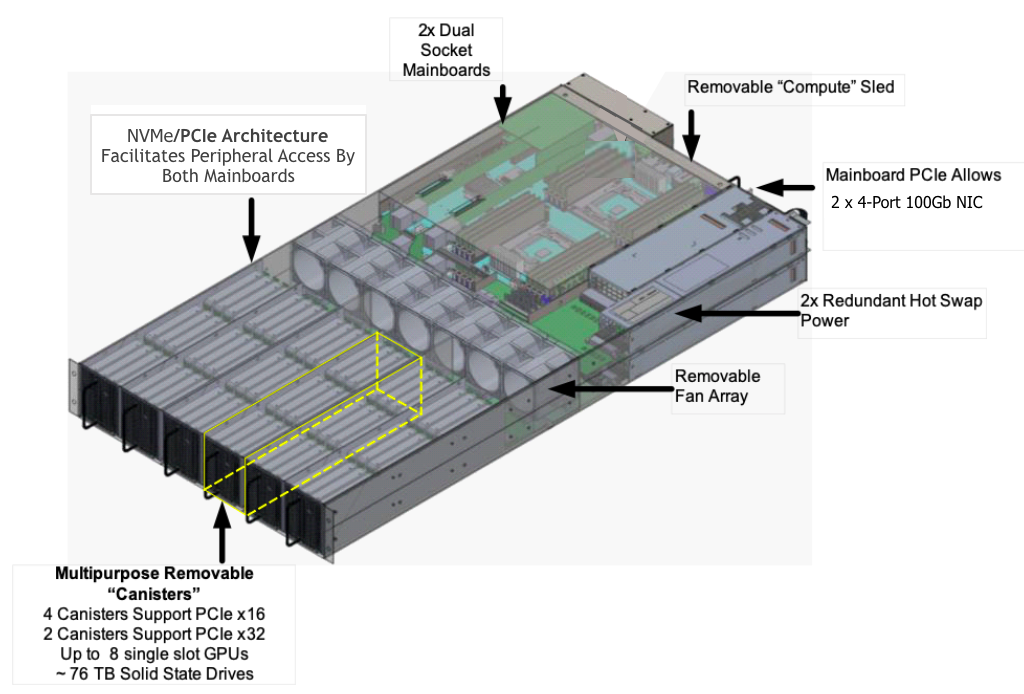 2x Dual Socket Mainboards

Removable “Compute” Sled

NVMe/PCIe Architecture Facilitates Peripheral Access By Both Mainboards

Mainboard PCIe Allows
2 x 4-Port 100Gb NIC

2x Redundant Hot Swap Power

Removable Fan Array

Multipurpose Removable “Canisters”
4 Canisters Support PCIe x16
2 Canisters Support PCIe x32
Up to 8 single slot GPUs
~ 76 TB Solid State Drives